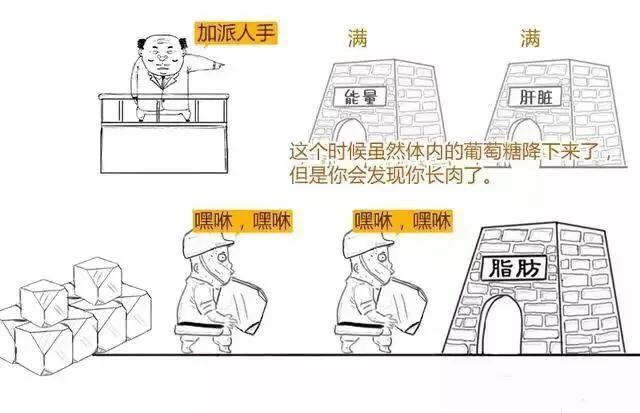 加派人手

满

满

能量

肝脏

这个时候虽然体内的葡萄糖降下来了，但是你会发现你长肉了。

嘿咻，嘿咻

嘿咻，嘿咻

脂肪