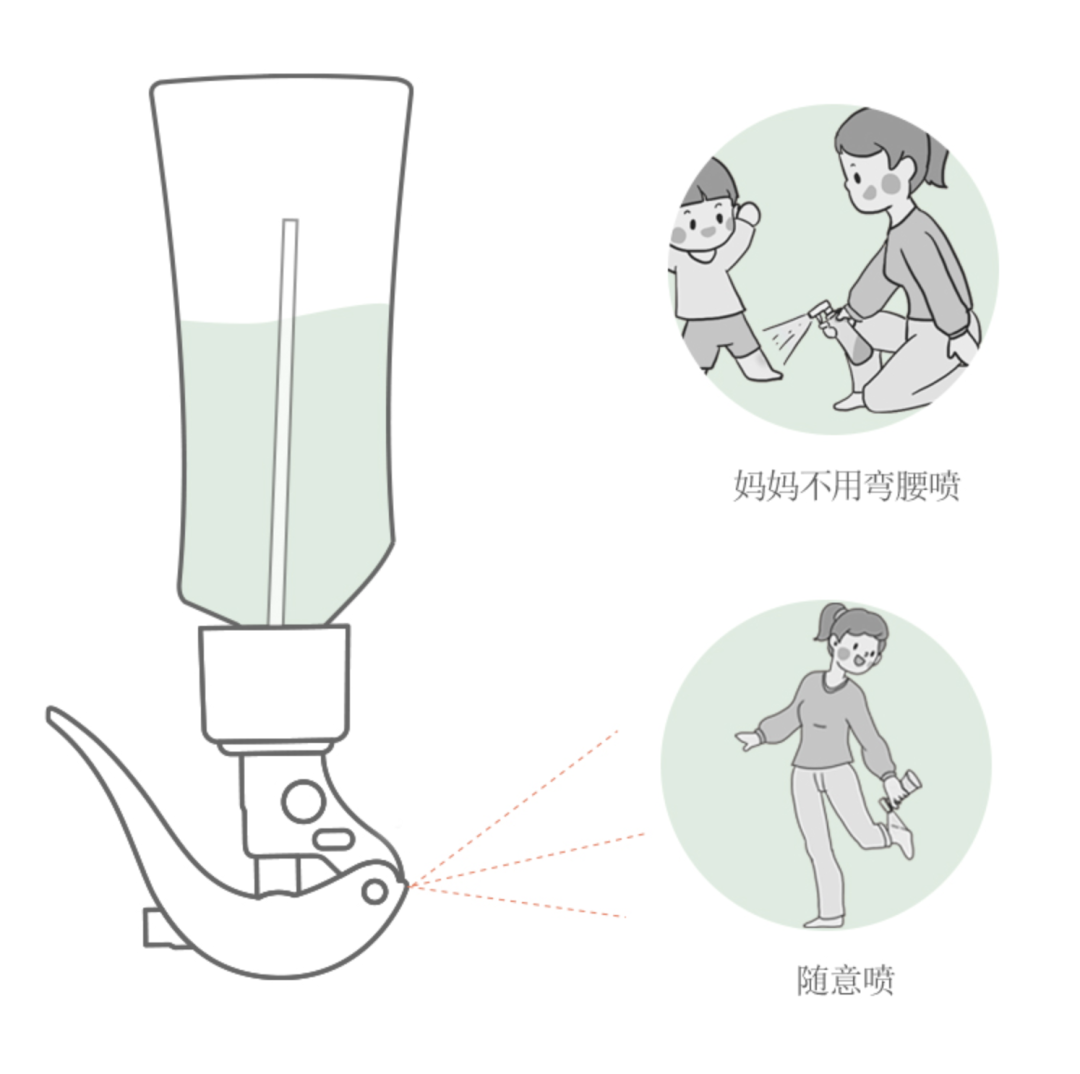 妈妈不用弯腰喷

随意喷