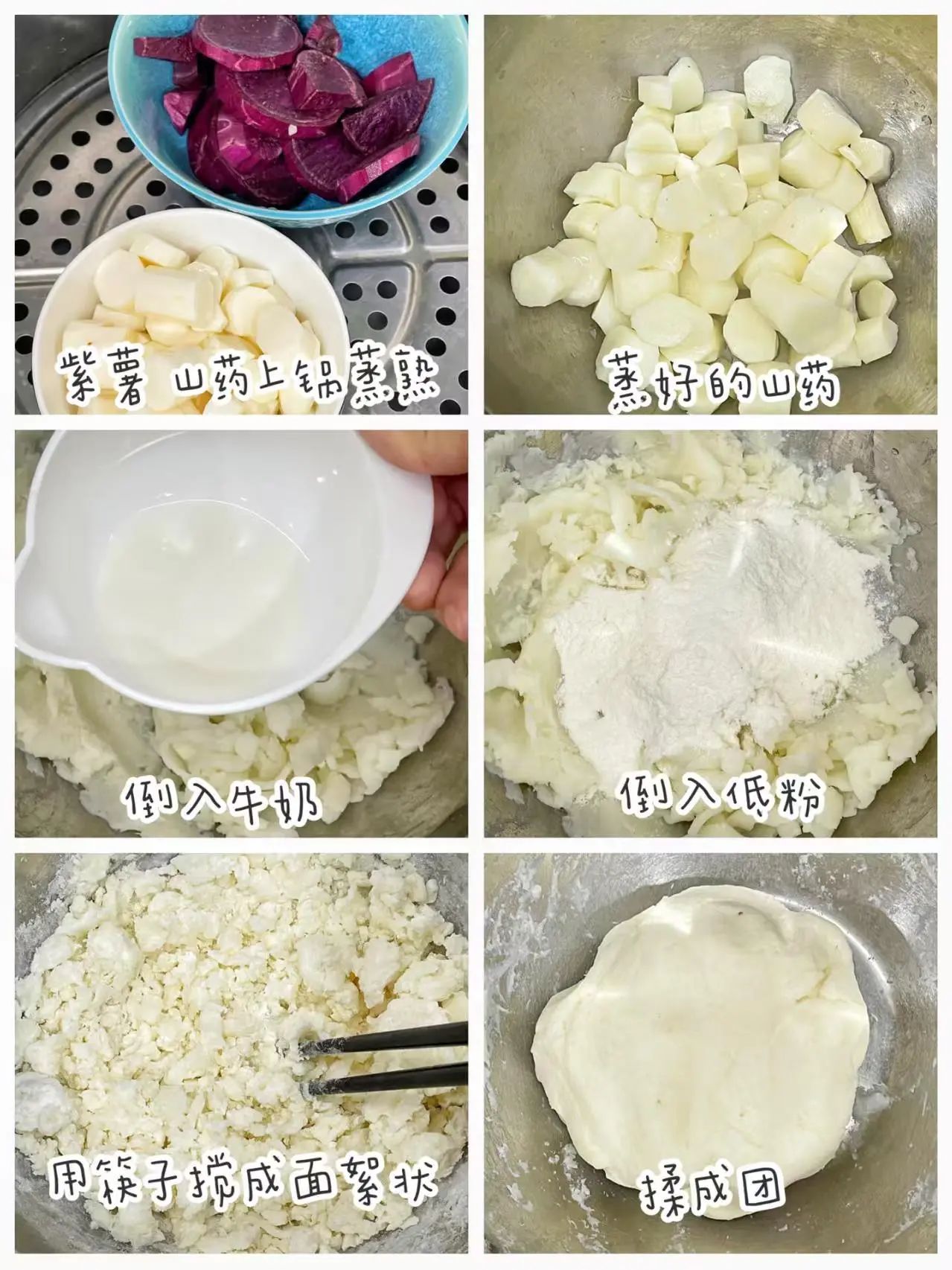 紫薯 山药上锅蒸熟

蒸好的山药

倒入牛奶

倒入低粉

用筷子搅成面絮状

揉成团